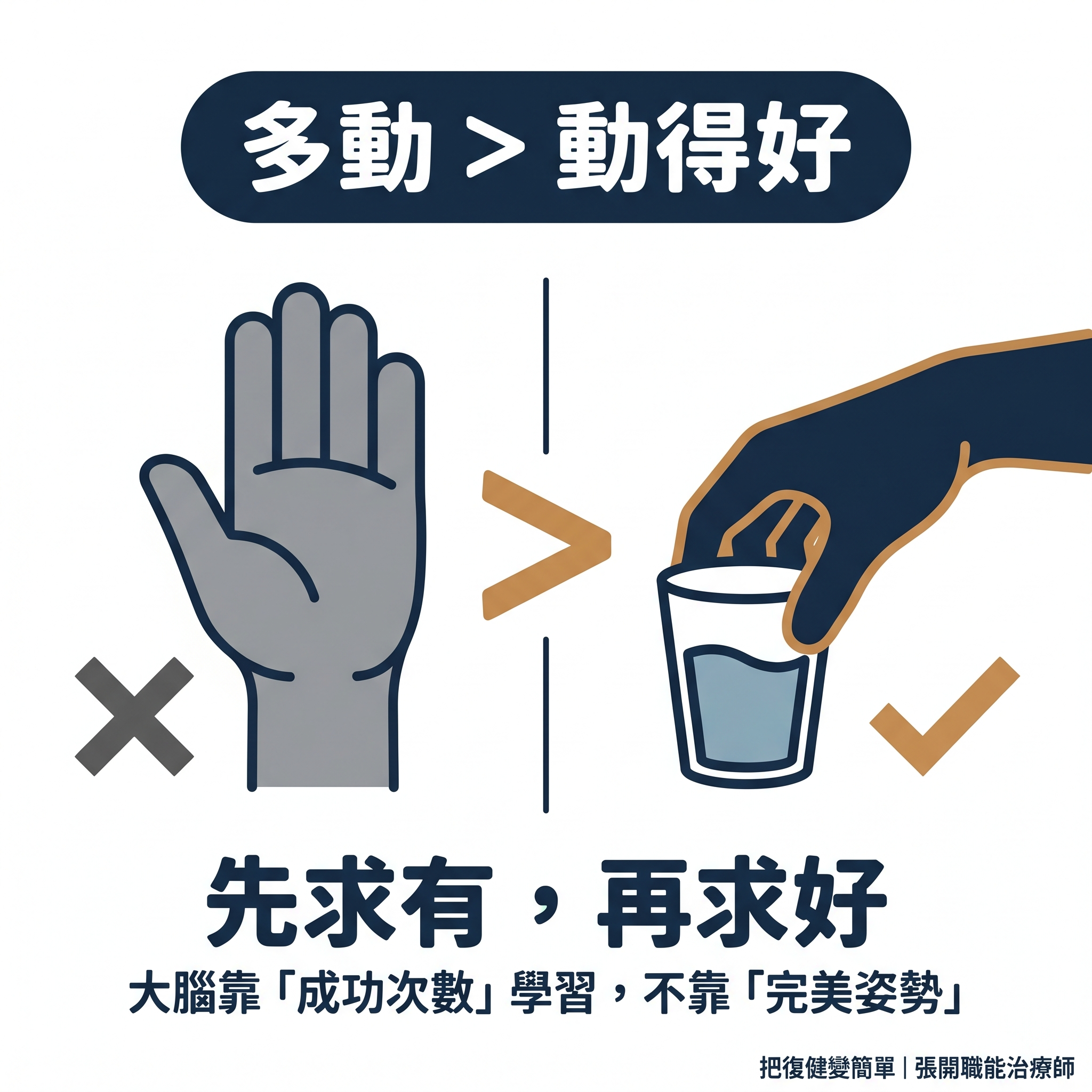 多動 > 動得好

>

先求有，再求好

大腦靠「成功次數」學習，不靠「完美姿勢」

把復健變簡單｜張開職能治療師