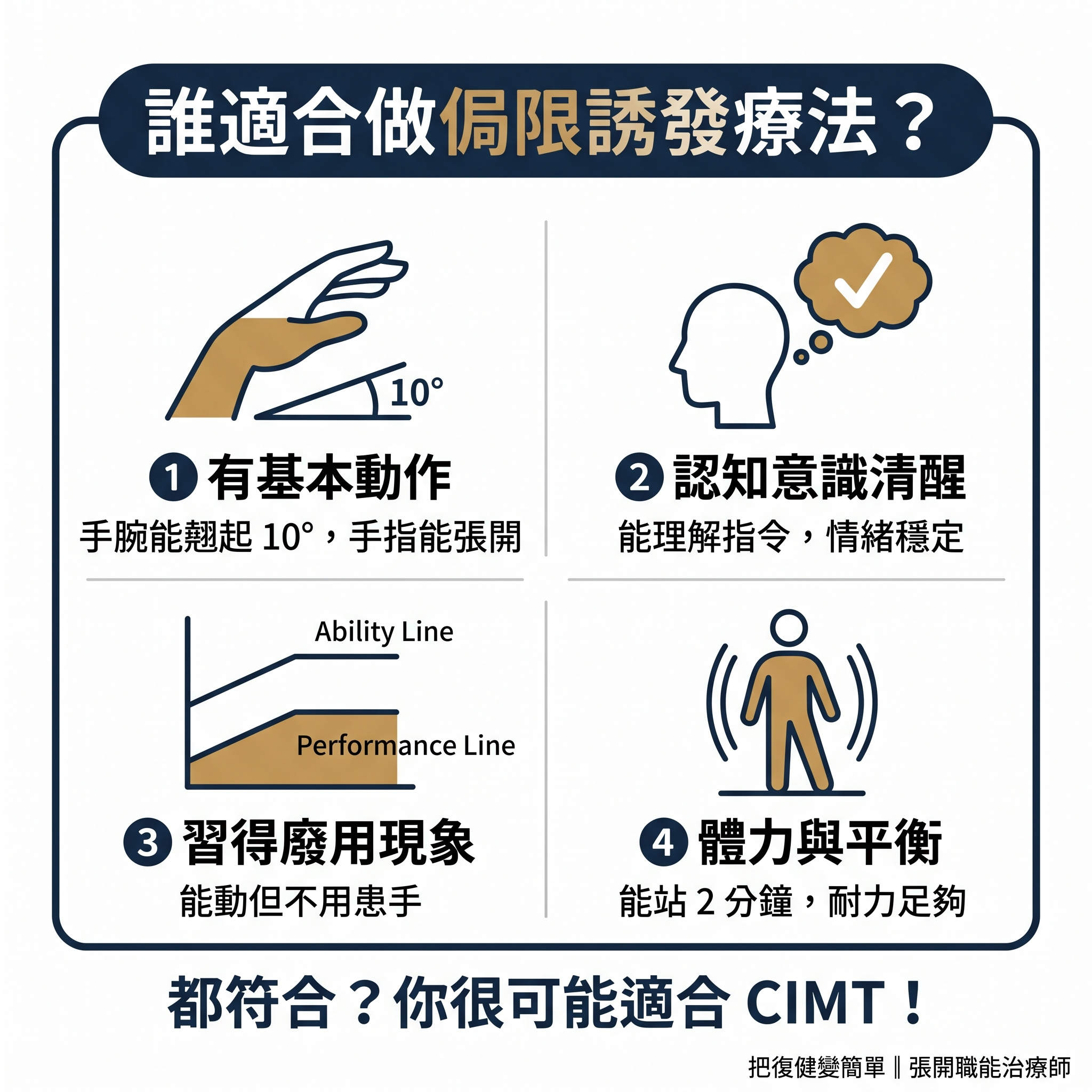 誰適合做侷限誘發療法？

10°

❶ 有基本動作
手腕能翹起 10°，手指能張開

❷ 認知意識清醒
能理解指令，情緒穩定

Ability Line
Performance Line

❸ 習得廢用現象
能動但不用患手

❹ 體力與平衡
能站 2 分鐘，耐力足夠

都符合？你很可能適合 CIMT！

把復健變簡單 ‖ 張開職能治療師