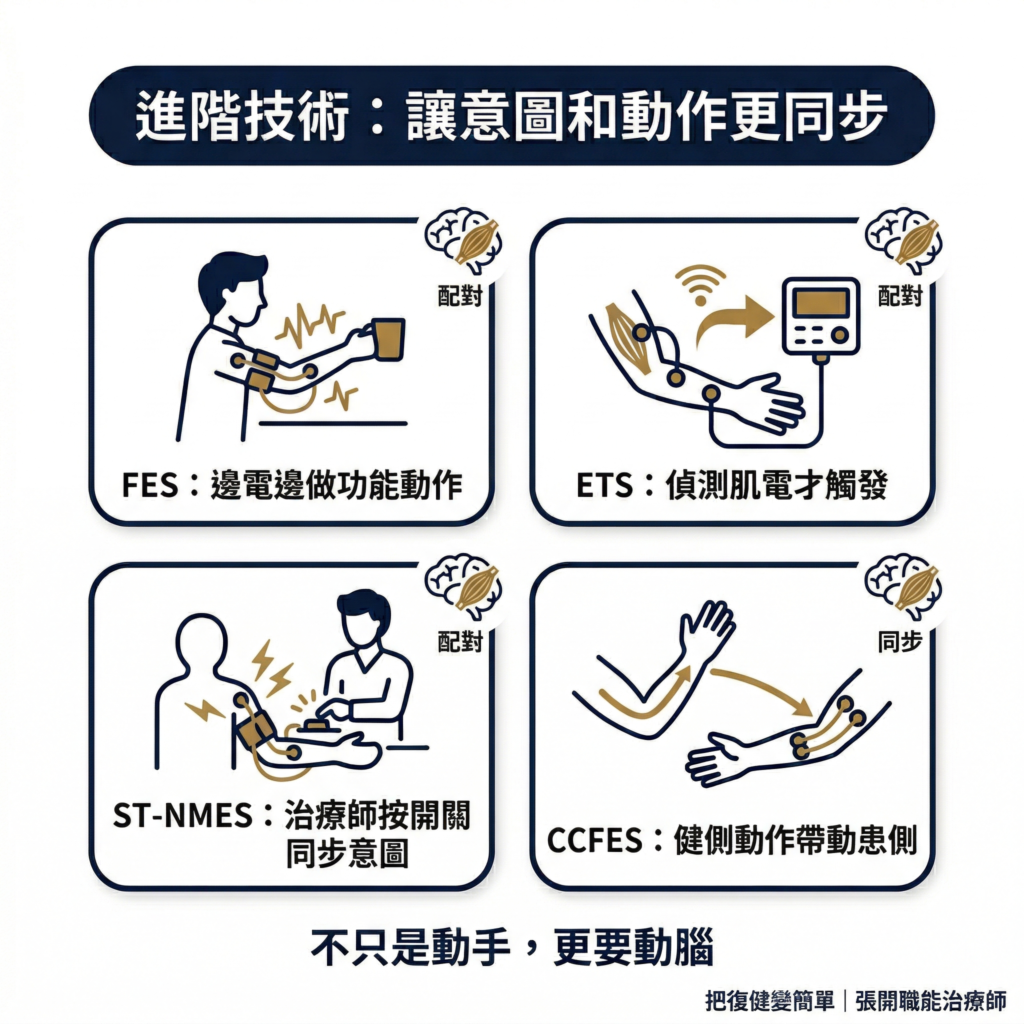 進階技術：讓意圖和動作更同步

配對

FES：邊電邊做功能動作

配對

ETS：偵測肌電才觸發

配對

ST-NMES：治療師按開關同步意圖

同步

CCFES：健側動作帶動患側

不只是動手，更要動腦

把復健變簡單｜張開職能治療師