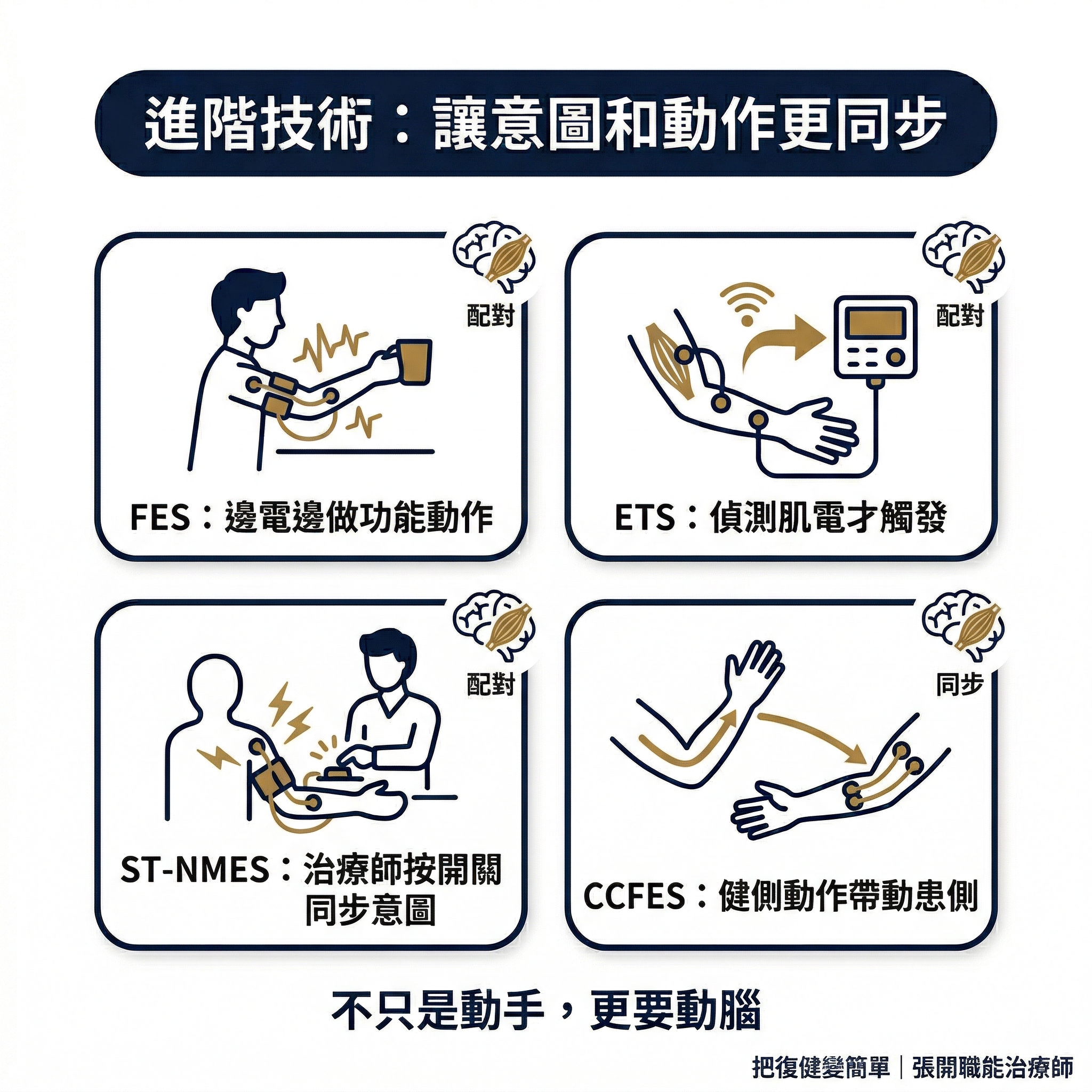 進階技術：讓意圖和動作更同步

配對

FES：邊電邊做功能動作

配對

ETS：偵測肌電才觸發

配對

ST-NMES：治療師按開關同步意圖

同步

CCFES：健側動作帶動患側

不只是動手，更要動腦

把復健變簡單｜張開職能治療師