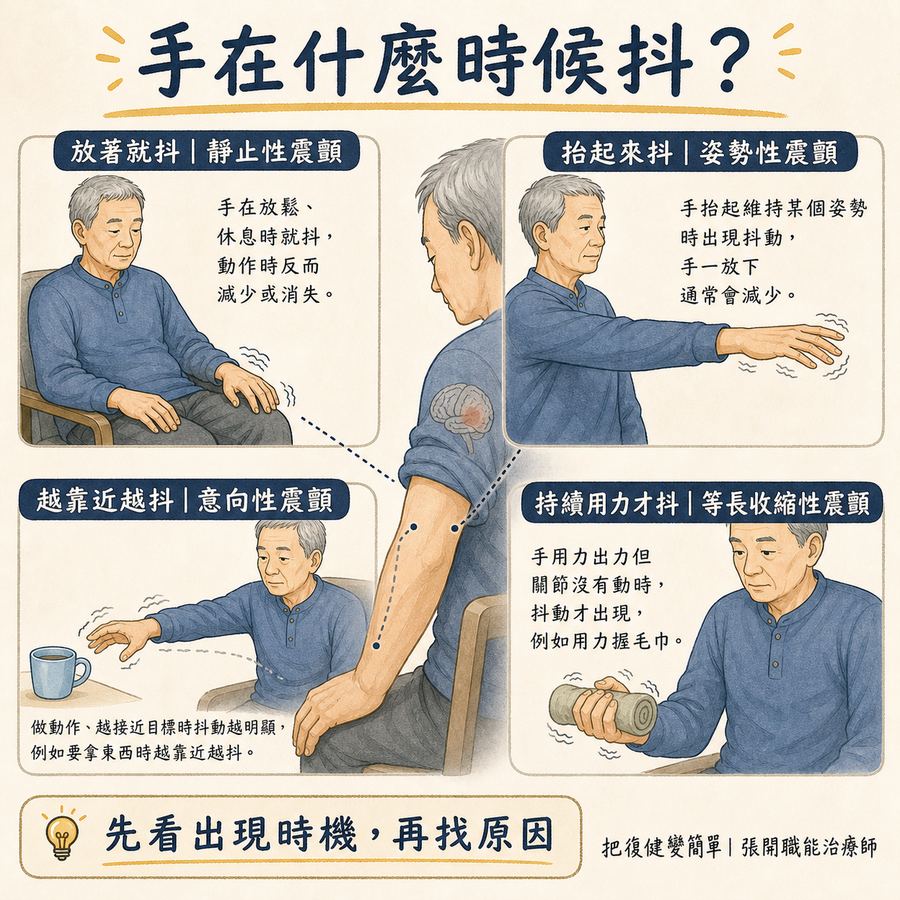 手在什麼時候抖？

放著就抖｜靜止性震顫

手在放鬆、休息時就抖，動作時反而減少或消失。

抬起來抖｜姿勢性震顫

手抬起維持某個姿勢時出現抖動，手一放下通常會減少。

越靠近越抖｜意向性震顫

做動作、越接近目標時抖動越明顯，例如要拿東西時越靠近越抖。

持續用力才抖｜等長收縮性震顫

手用力出力但關節沒有動時，抖動才出現，例如用力握毛巾。

先看出現時機，再找原因

把復健變簡單｜張開職能治療師