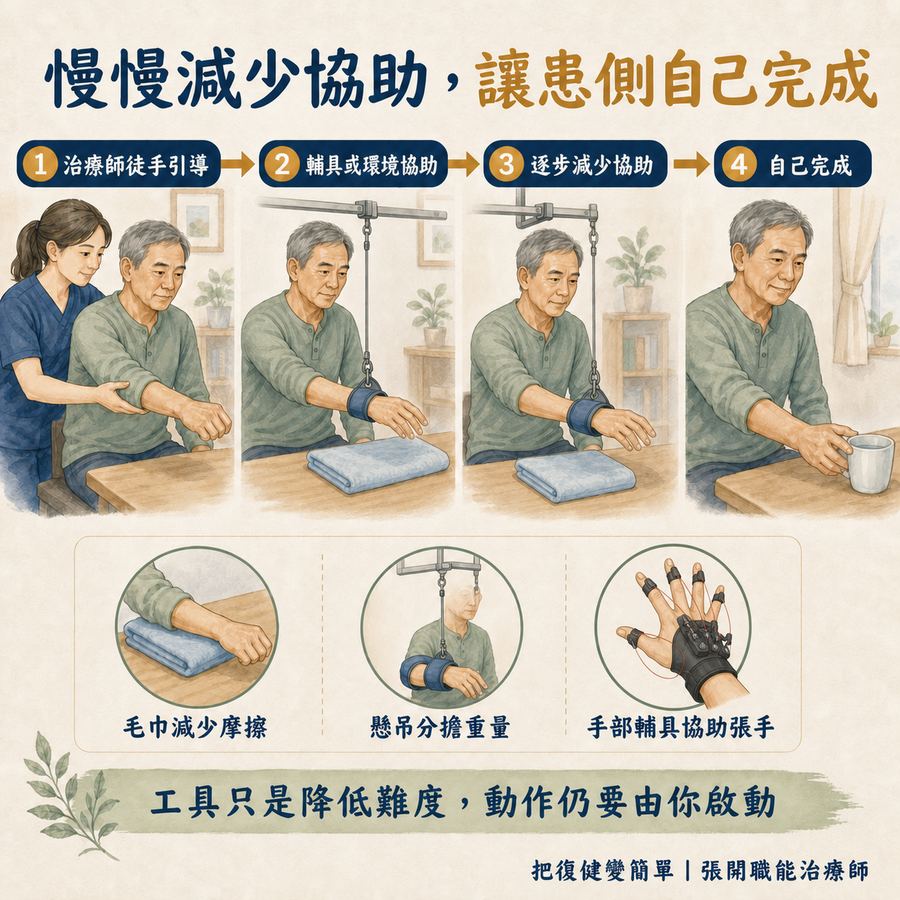 慢慢減少協助，讓患側自己完成

1 治療師徒手引導

2 輔具或環境協助

3 逐步減少協助

4 自己完成

毛巾減少摩擦

懸吊分擔重量

手部輔具協助張手

工具只是降低難度，動作仍要由你啟動

把復健變簡單 | 張開職能治療師