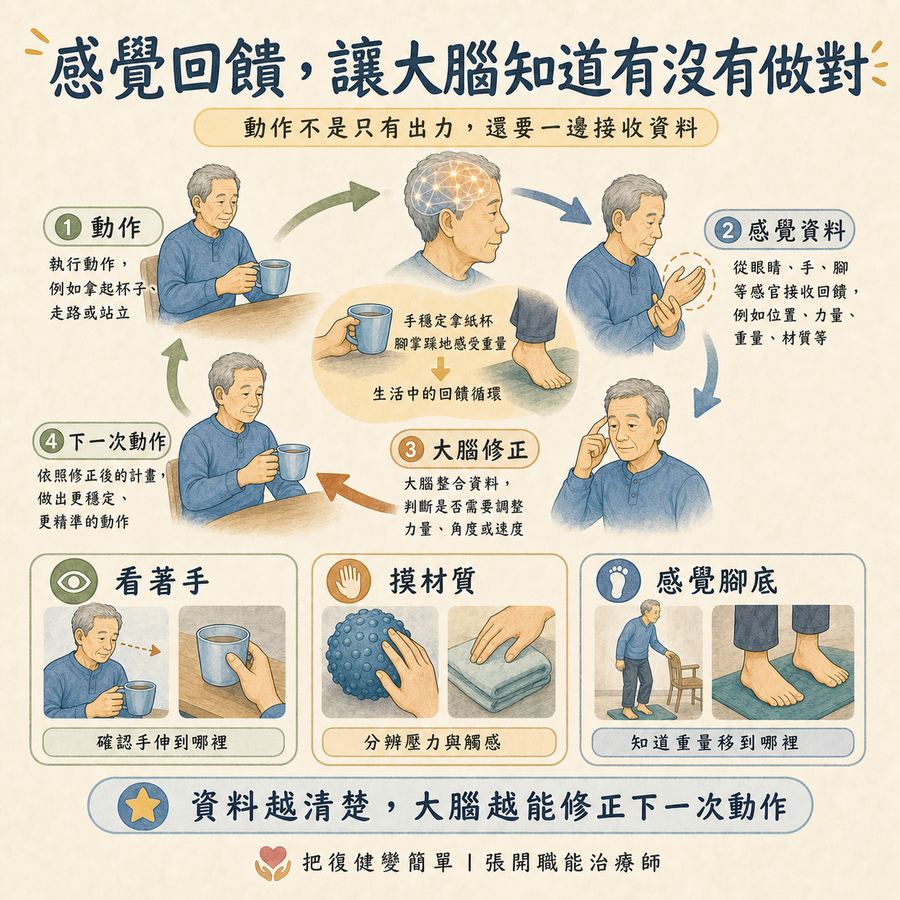 感覺回饋，讓大腦知道有沒有做對

動作不是只有出力，還要一邊接收資料

1 動作

執行動作，例如拿起杯子、走路或站立

2 感覺資料

從眼睛、手、腳等感官接收回饋，例如位置、力量、重量、材質等

手穩定拿紙杯
腳掌踩地感受重量

生活中的回饋循環

3 大腦修正

大腦整合資料，判斷是否需要調整力量、角度或速度

4 下一次動作

依照修正後的計畫，做出更穩定、更精準的動作

看著手

確認手伸到哪裡

摸材質

分辨壓力與觸感

感覺腳底

知道重量移到哪裡

資料越清楚，大腦越能修正下一次動作

把復健變簡單 | 張開職能治療師