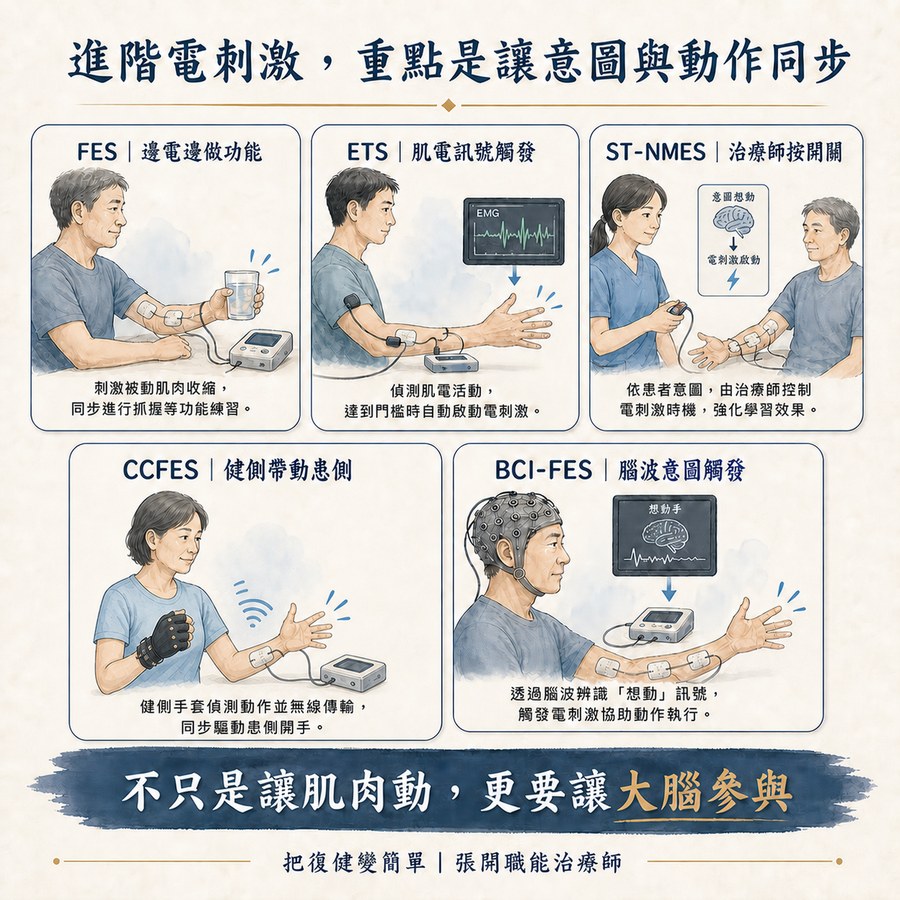 進階電刺激，重點是讓意圖與動作同步

FES｜邊電邊做功能

刺激被動肌肉收縮，同步進行抓握等功能練習。

ETS｜肌電訊號觸發

EMG

偵測肌電活動，達到門檻時自動啟動電刺激。

ST-NMES｜治療師按開關

意圖想動

電刺激啟動

依患者意圖，由治療師控制電刺激時機，強化學習效果。

CCFES｜健側帶動患側

健側手套偵測動作並無線傳輸，同步驅動患側開手。

BCI-FES｜腦波意圖觸發

想動手

透過腦波辨識「想動」訊號，觸發電刺激協助動作執行。

不只是讓肌肉動，更要讓大腦參與

把復健變簡單｜張開職能治療師