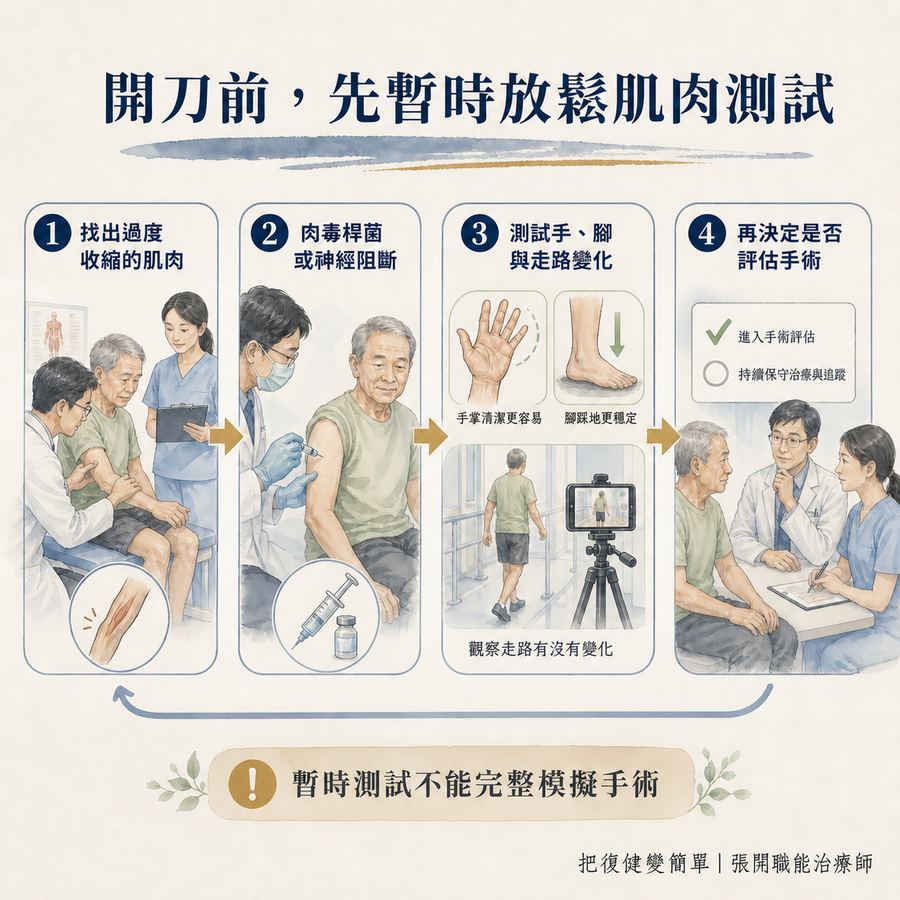 開刀前，先暫時放鬆肌肉測試

1 找出過度收縮的肌肉

2 肉毒桿菌或神經阻斷

3 測試手、腳與走路變化

手掌清潔更容易

腳踩地更穩定

觀察走路有沒有變化

4 再決定是否評估手術

進入手術評估

持續保守治療與追蹤

! 暫時測試不能完整模擬手術

把復健變簡單 | 張開職能治療師